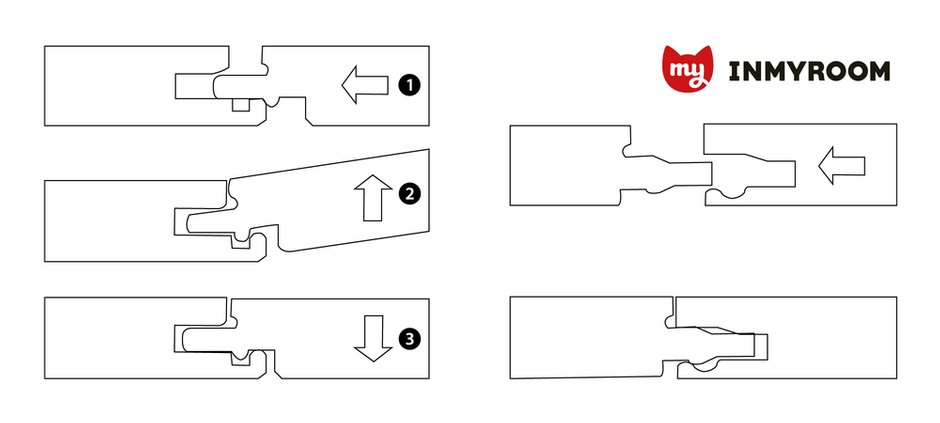 1

2

3

my INMYROOM