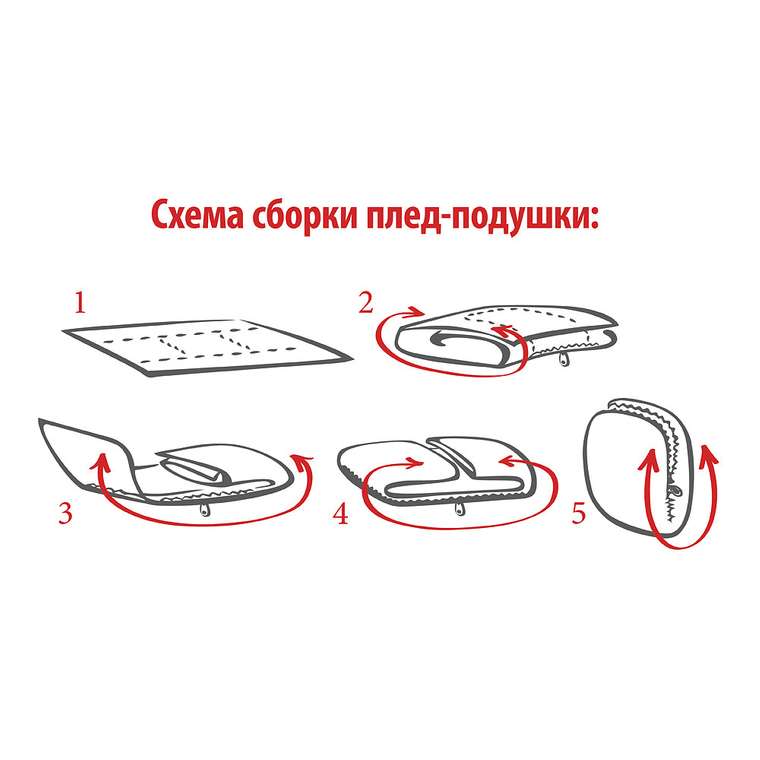 Схема сборки плед-подушки:

1

2

3

4

5