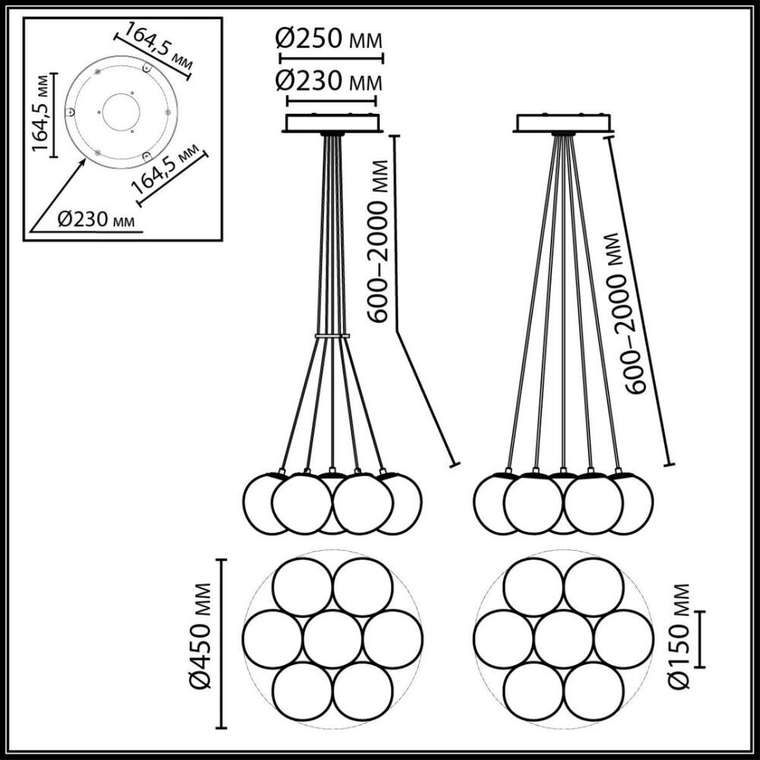 164,5 мм
164,5 мм
164,5 мм
Ø230 мм
Ø250 мм
Ø230 мм
600–2000 мм
600–2000 мм
Ø450 мм
Ø150 мм