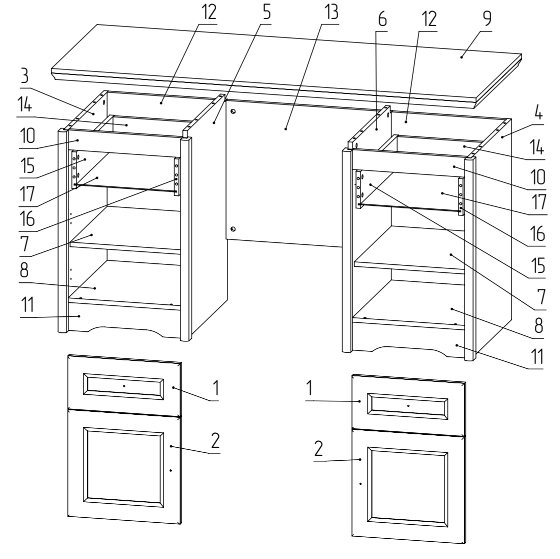 12
5
13
6
12
9
3
14
10
15
17
16
7
8
11
4
14
10
17
16
15
7
8
11
1
2
1
2