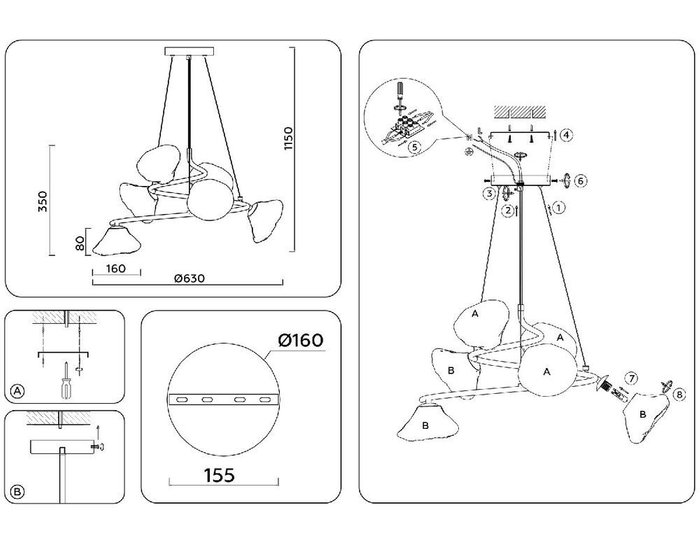 1150
350
80
160
Ø630
A
B
Ø160
155
5
4
6
3
2
1
A
A
B
A
7
8
B
B