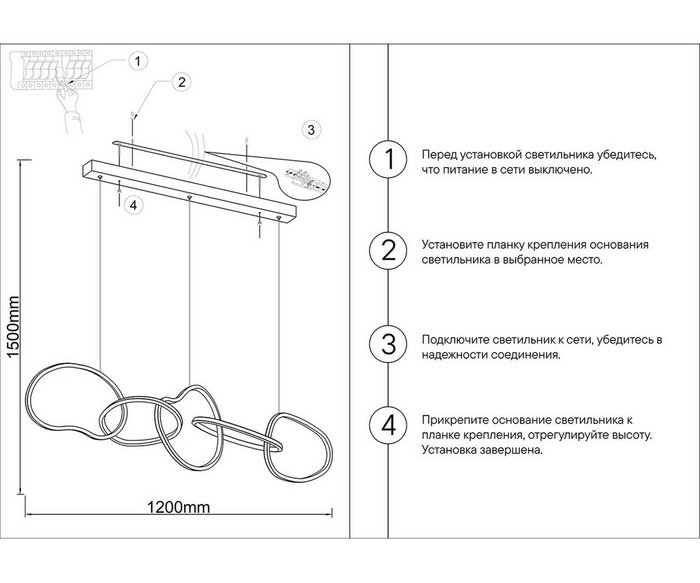 1
2
3
4
1500mm
1200mm

1 Перед установкой светильника убедитесь, что питание в сети выключено.

2 Установите планку крепления основания светильника в выбранное место.

3 Подключите светильник к сети, убедитесь в надежности соединения.

4 Прикрепите основание светильника к планке крепления, отрегулируйте высоту. Установка завершена.