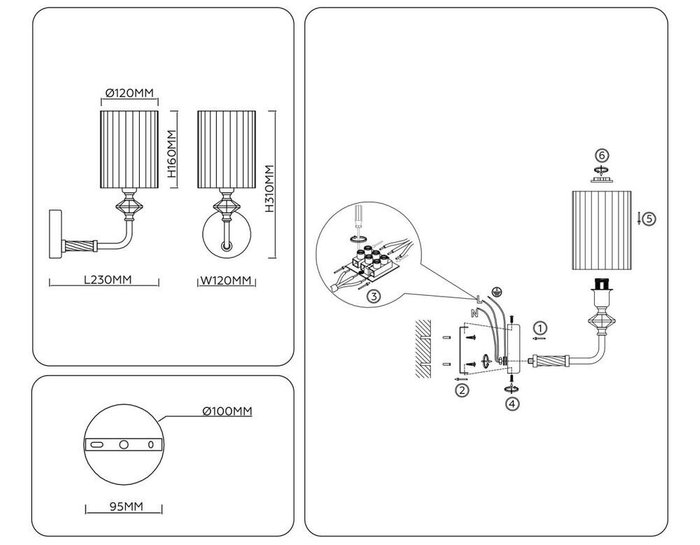 Ø120MM
H160MM
H310MM
L230MM
W120MM
Ø100MM
95MM
6
5
3
L
N
1
2
4