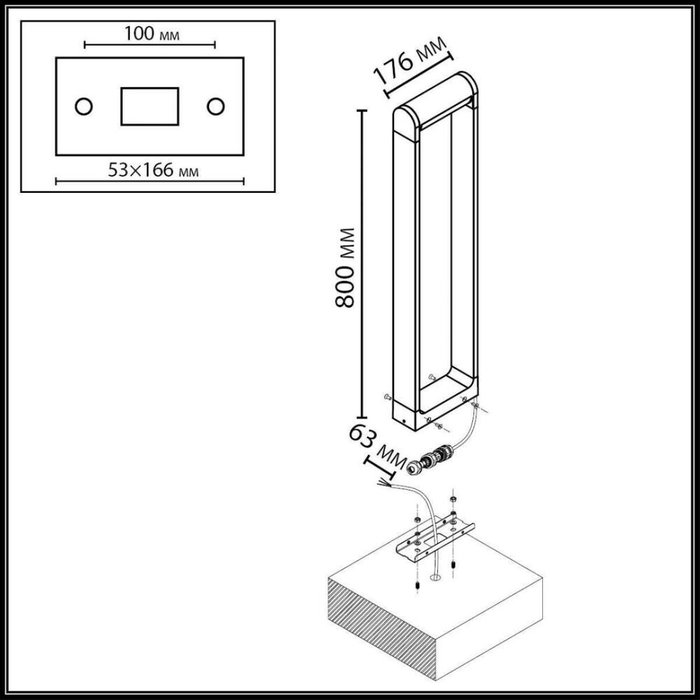 100 мм

53×166 мм

176 мм

800 мм

63 мм