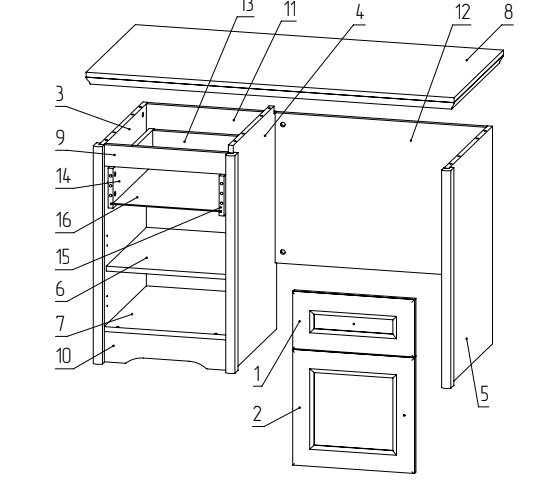 13
11
4
12
8
3
9
14
16
15
6
7
10
1
2
5