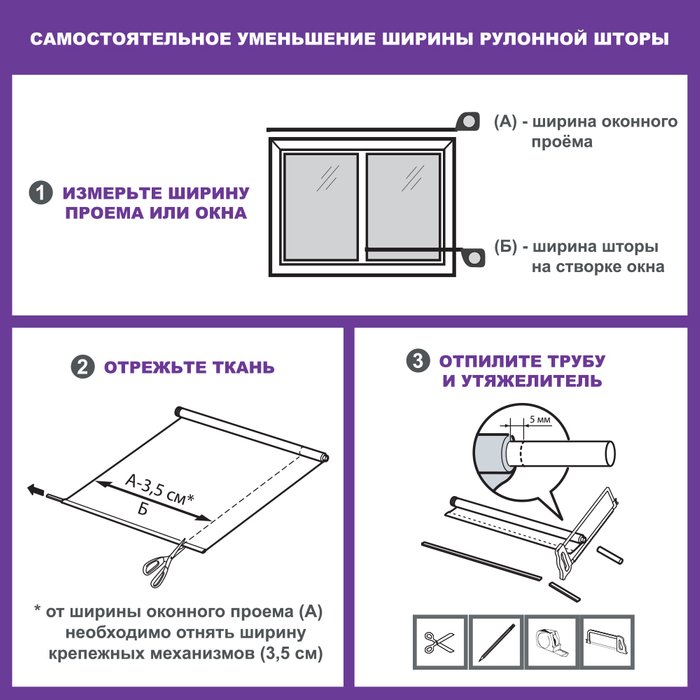 САМОСТОЯТЕЛЬНОЕ УМЕНЬШЕНИЕ ШИРИНЫ РУЛОННОЙ ШТОРЫ

1 ИЗМЕРЬТЕ ШИРИНУ ПРОЕМА ИЛИ ОКНА

(А) - ширина оконного проёма

(Б) - ширина шторы на створке окна

2 ОТРЕЖЬТЕ ТКАНЬ

А-3,5 см*

Б

* от ширины оконного проема (А) необходимо отнять ширину крепежных механизмов (3,5 см)

3 ОТПИЛИТЕ ТРУБУ И УТЯЖЕЛИТЕЛЬ

5 мм