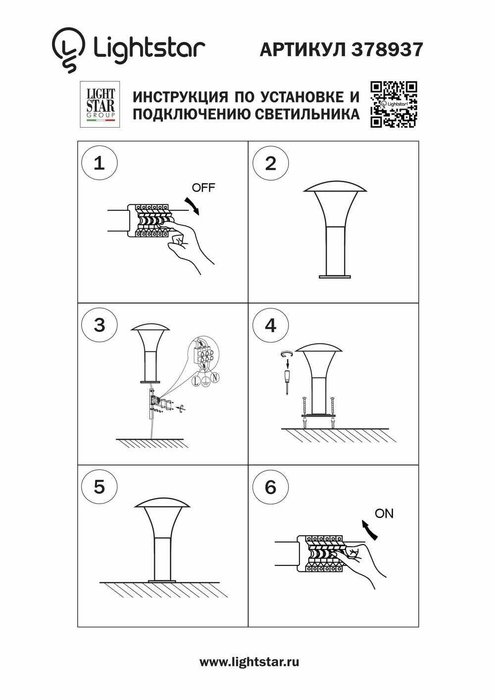 Lightstar

АРТИКУЛ 378937

LIGHT STAR GROUP

ИНСТРУКЦИЯ ПО УСТАНОВКЕ И ПОДКЛЮЧЕНИЮ СВЕТИЛЬНИКА

Lightstar

1

OFF

2

3

L N

4

5

6

ON

www.lightstar.ru