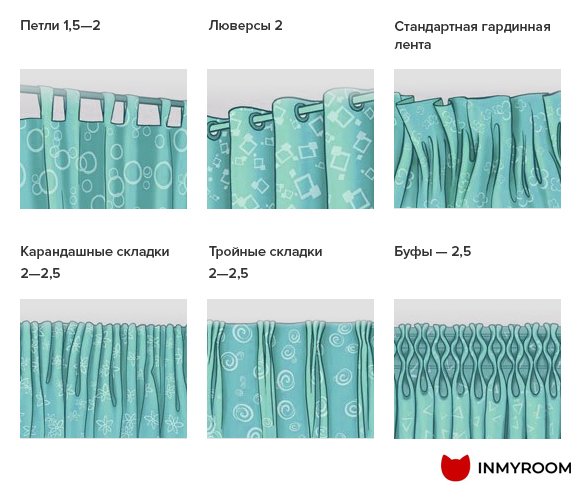 Петли 1,5—2

Люверсы 2

Стандартная гардинная лента

Карандашные складки 2—2,5

Тройные складки 2—2,5

Буфы — 2,5

INMYROOM