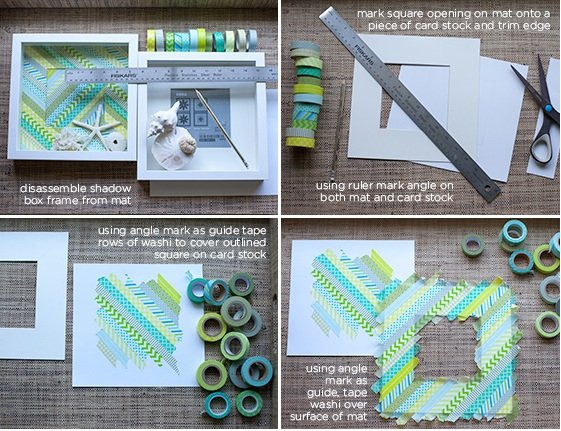 FISKARS

disassemble shadow box frame from mat

mark square opening on mat onto a piece of card stock and trim edge

FISKARS

using ruler mark angle on both mat and card stock

using angle mark as guide tape rows of washi to cover outlined square on card stock

using angle mark as guide, tape washi over surface of mat