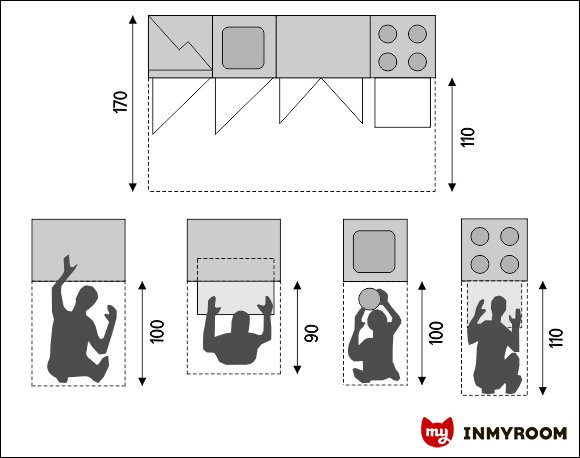 170
110
100
90
100
110
my INMYROOM